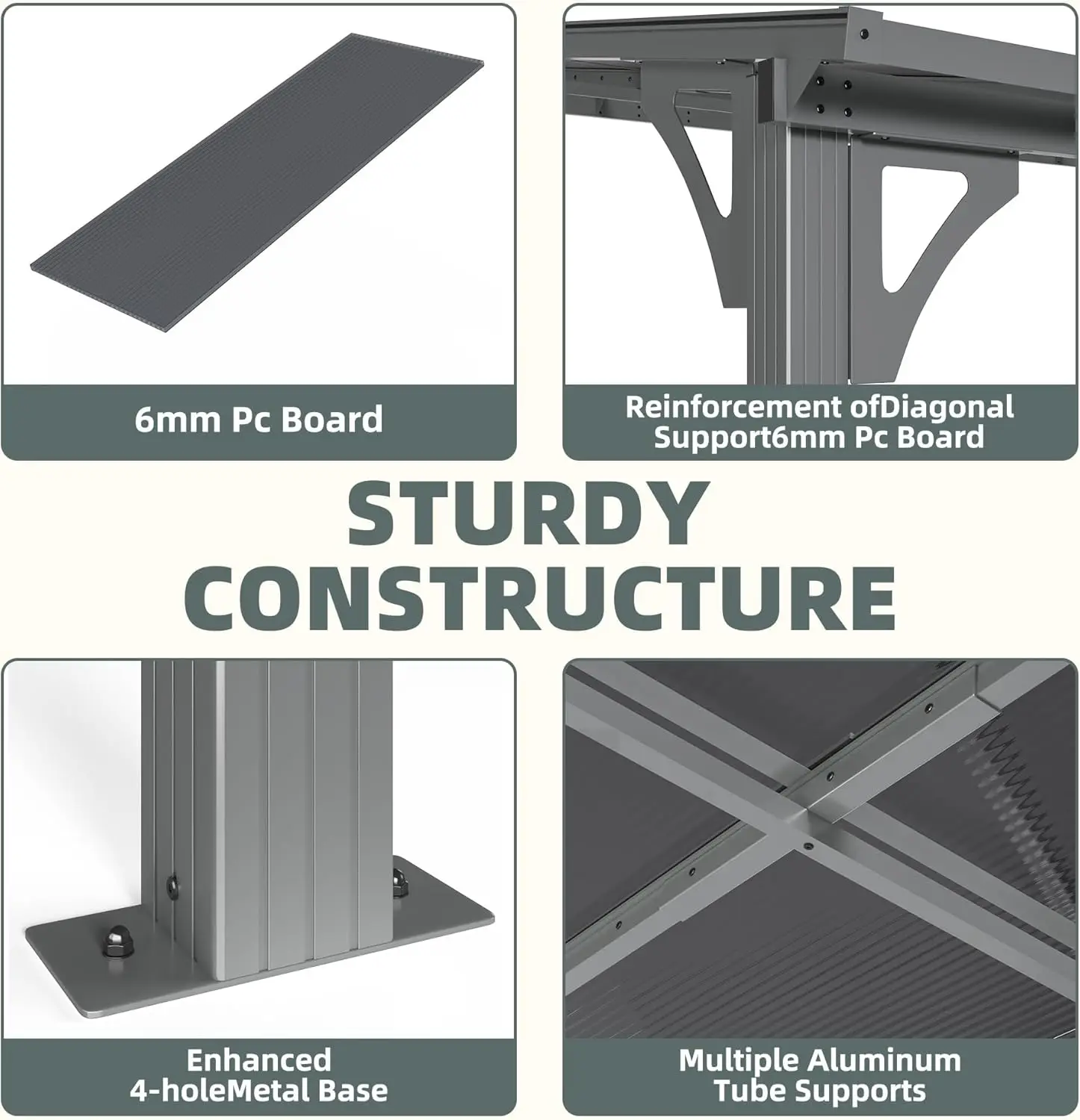 6mm Pc Board

Reinforcement ofDiagonal Support6mm Pc Board

STURDY CONSTRUCTURE

Enhanced 4-holeMetal Base

Multiple Aluminum Tube Supports